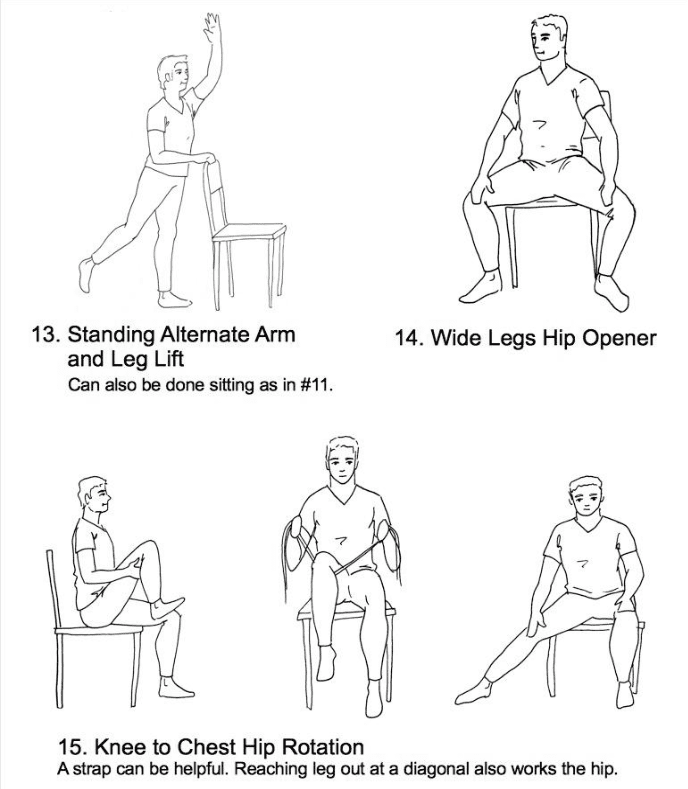 13. Standing Alternate Arm and Leg Lift
Can also be done sitting as in #11.

14. Wide Legs Hip Opener

15. Knee to Chest Hip Rotation
A strap can be helpful. Reaching leg out at a diagonal also works the hip.