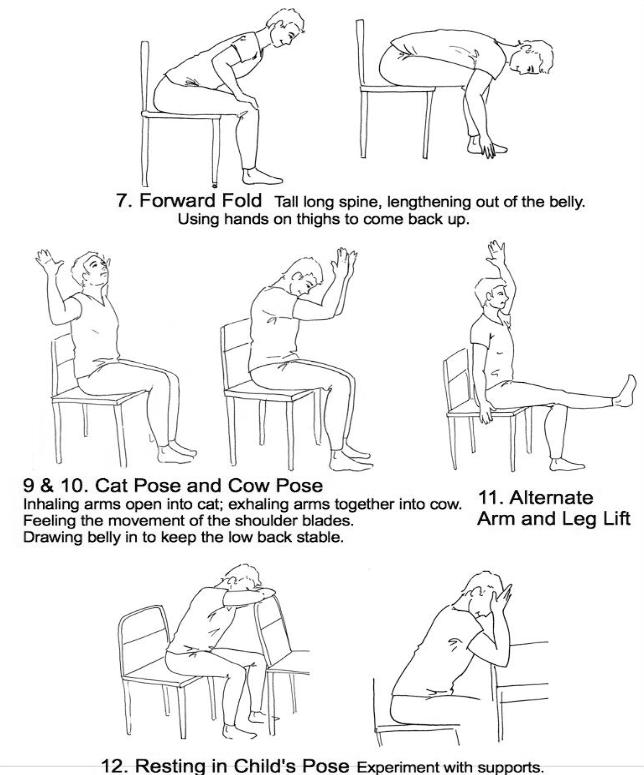 7. Forward Fold Tall long spine, lengthening out of the belly. Using hands on thighs to come back up.

9 & 10. Cat Pose and Cow Pose
Inhaling arms open into cat; exhaling arms together into cow.
Feeling the movement of the shoulder blades.
Drawing belly in to keep the low back stable.

11. Alternate Arm and Leg Lift

12. Resting in Child's Pose Experiment with supports.